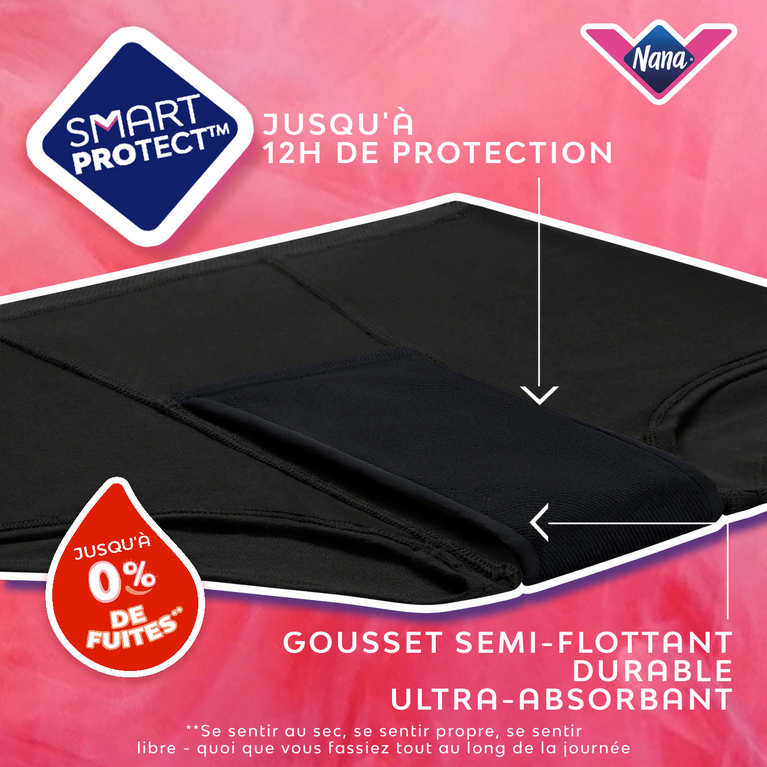 SMART PROTECT™

Nana

JUSQU'À 12H DE PROTECTION

JUSQU'À 0% DE FUITES**

GOUSSET SEMI-FLOTTANT DURABLE ULTRA-ABSORBANT

**Se sentir au sec, se sentir propre, se sentir libre - quoi que vous fassiez tout au long de la journée